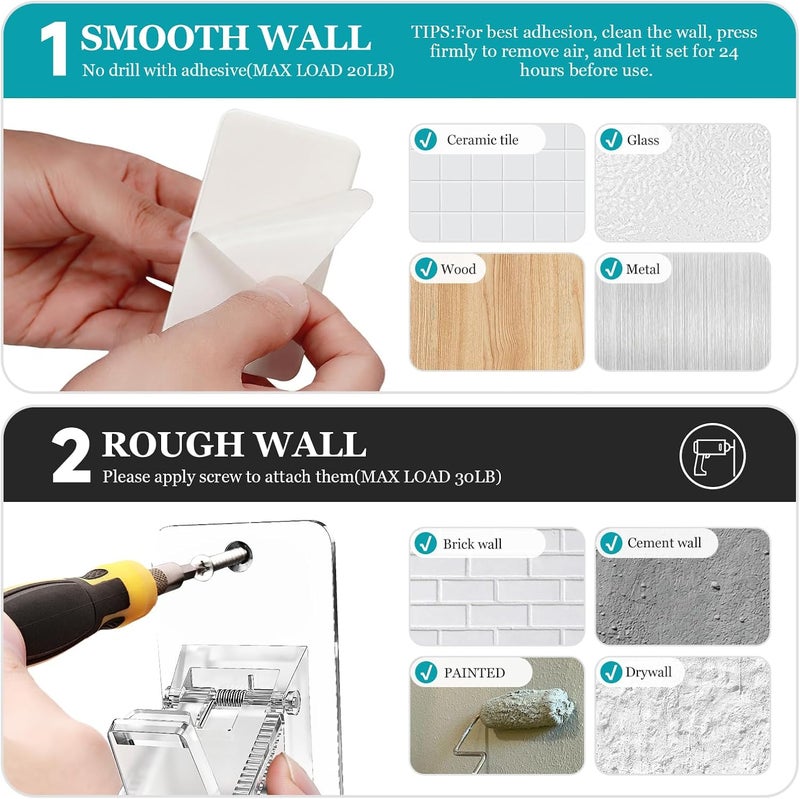 1 SMOOTH WALL
No drill with adhesive(MAX LOAD 20LB)

TIPS:For best adhesion, clean the wall, press firmly to remove air, and let it set for 24 hours before use.

Ceramic tile

Glass

Wood

Metal

2 ROUGH WALL
Please apply screw to attach them(MAX LOAD 30LB)

Brick wall

Cement wall

PAINTED

Drywall